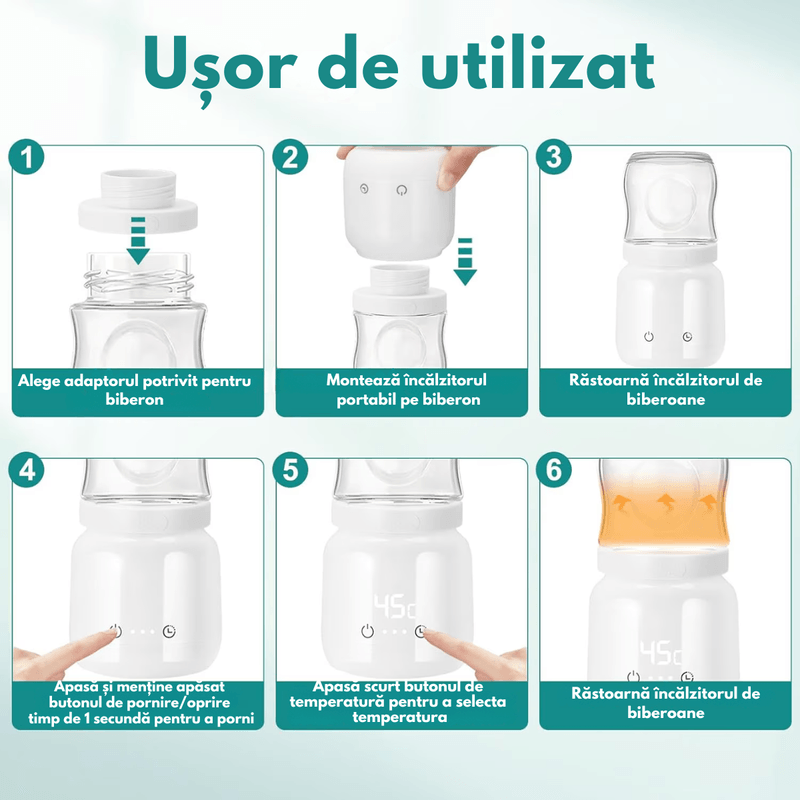 Ușor de utilizat

1
Alege adaptorul potrivit pentru biberon

2
Montează încălzitorul portabil pe biberon

3
Răstoarnă încălzitorul de biberoane

4
Apasă și menține apăsat butonul de pornire/oprire timp de 1 secundă pentru a porni

5
45c
Apasă scurt butonul de temperatură pentru a selecta temperatura

6
45c
Răstoarnă încălzitorul de biberoane