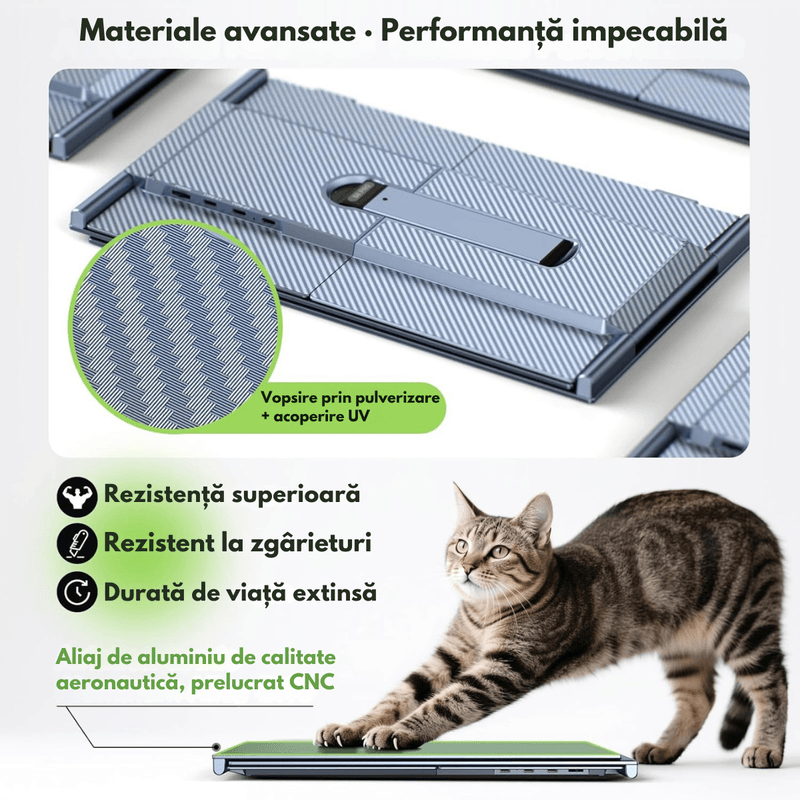 Materiale avansate · Performanță impecabilă

Vopsire prin pulverizare + acoperire UV

Rezistență superioară

Rezistent la zgârieturi

Durată de viață extinsă

Aliaj de aluminiu de calitate aeronautică, prelucrat CNC