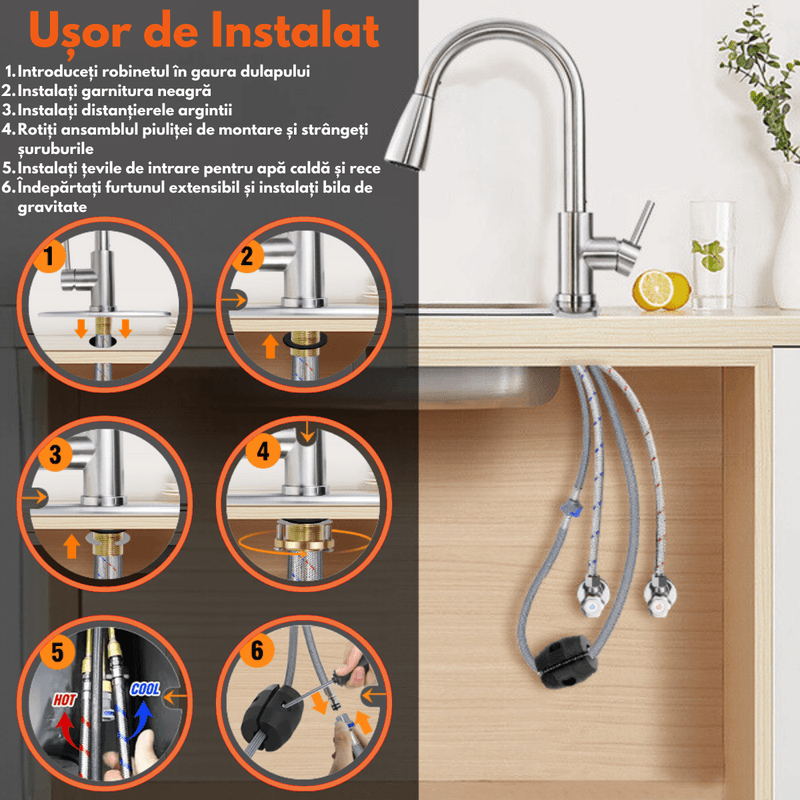 Ușor de Instalat

1. Introduceți robinetul în gaura dulapului
2. Instalați garnitura neagră
3. Instalați distanțierele argintii
4. Rotiți ansamblul piuliței de montare și strângeți șuruburile
5. Instalați țevile de intrare pentru apă caldă și rece
6. Îndepărtați furtunul extensibil și instalați bila de gravitate

1
2
3
4
5
HOT
COOL
6