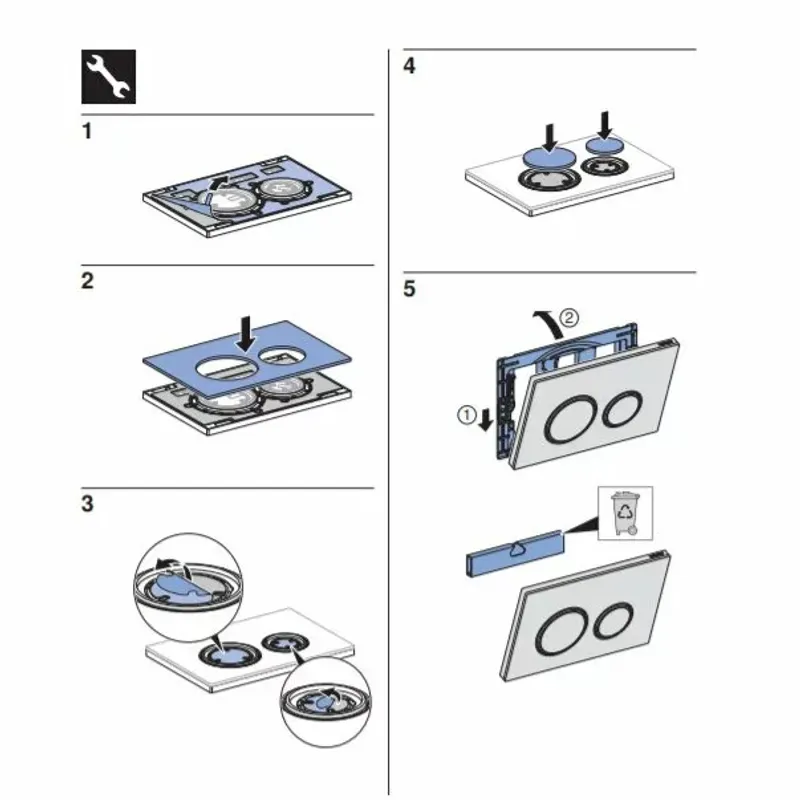 1

2

3

4

5

②

①