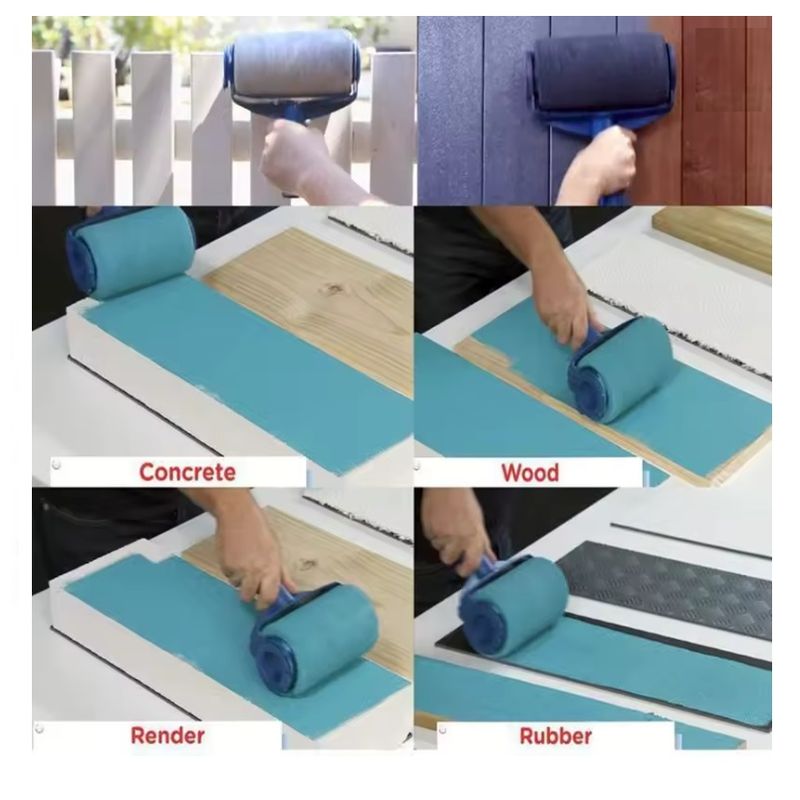 Concrete

Wood

Render

Rubber