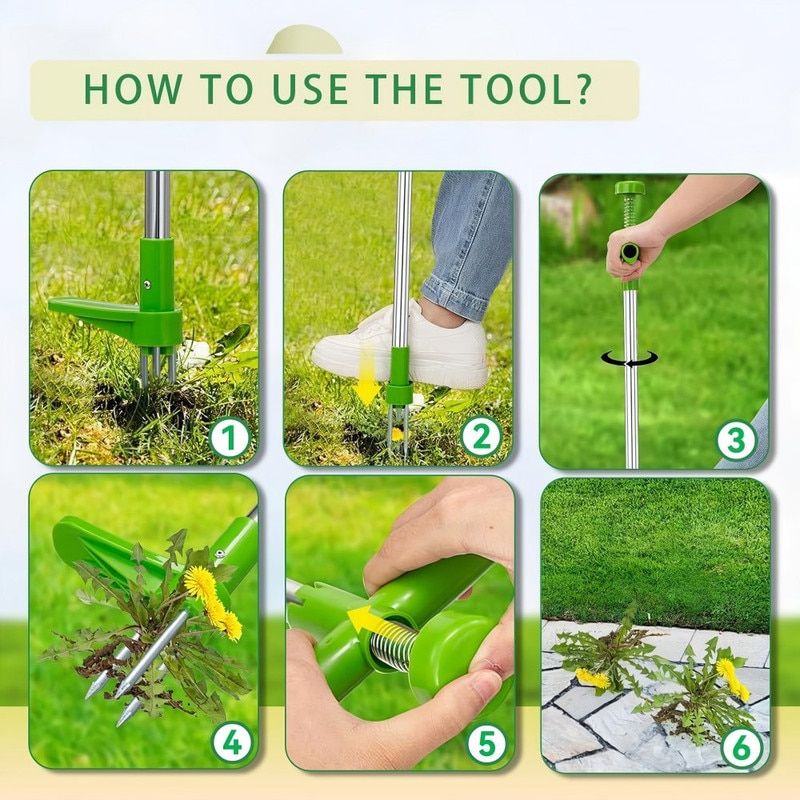 HOW TO USE THE TOOL?

1

2

3

4

5

6