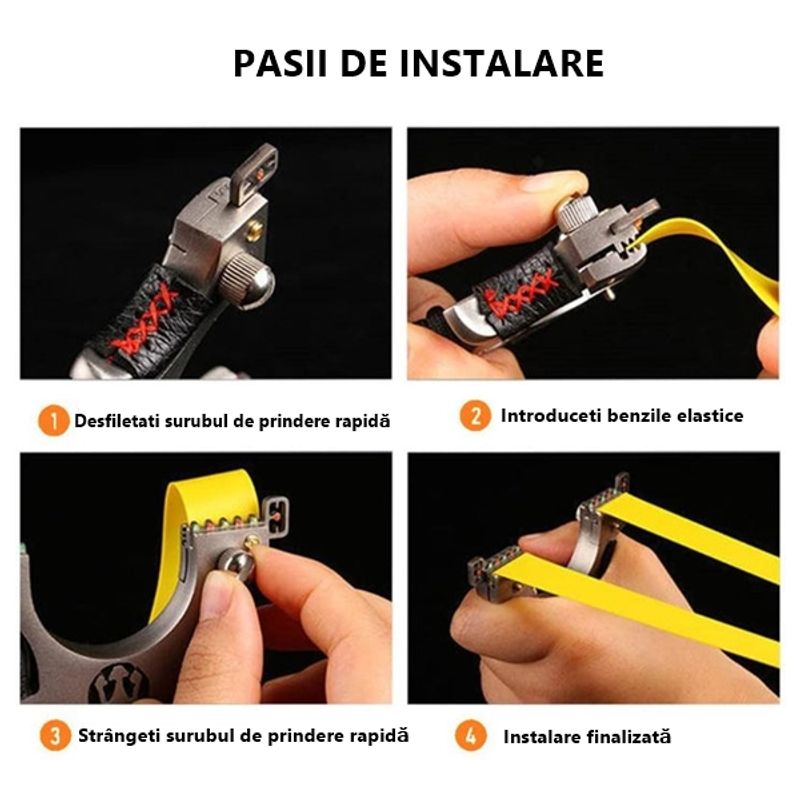 PASII DE INSTALARE

1 Desfiletati surubul de prindere rapidă

2 Introduceti benzile elastice

3 Strângeti surubul de prindere rapidă

4 Instalare finalizată