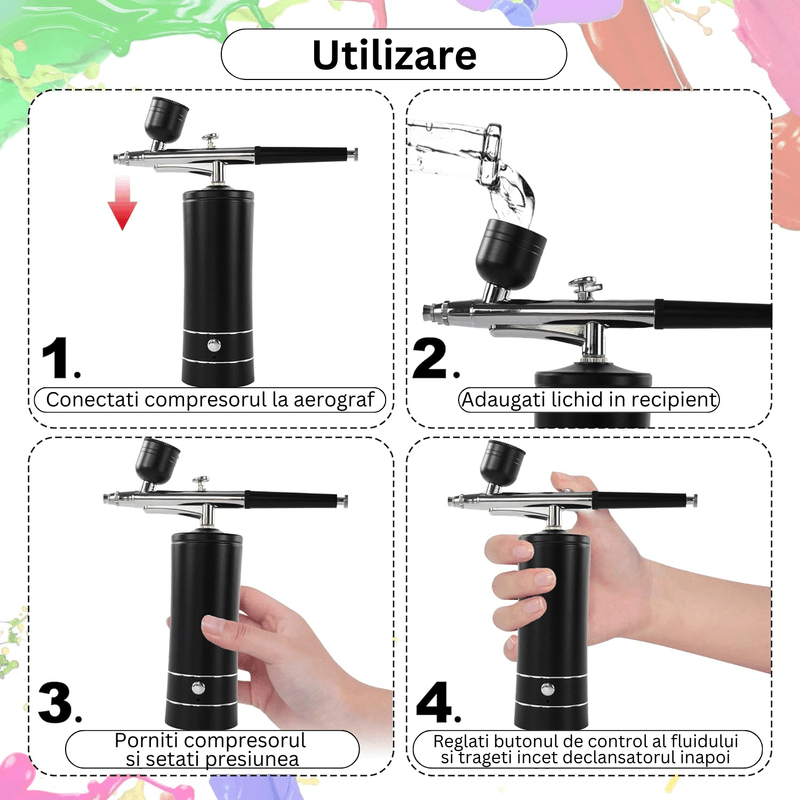 Utilizare

1.

Conectati compresorul la aerograf

2.

Adaugati lichid in recipient

3.

Porniti compresorul si setati presiunea

4.

Reglati butonul de control al fluidului si trageti incet declansatorul inapoi