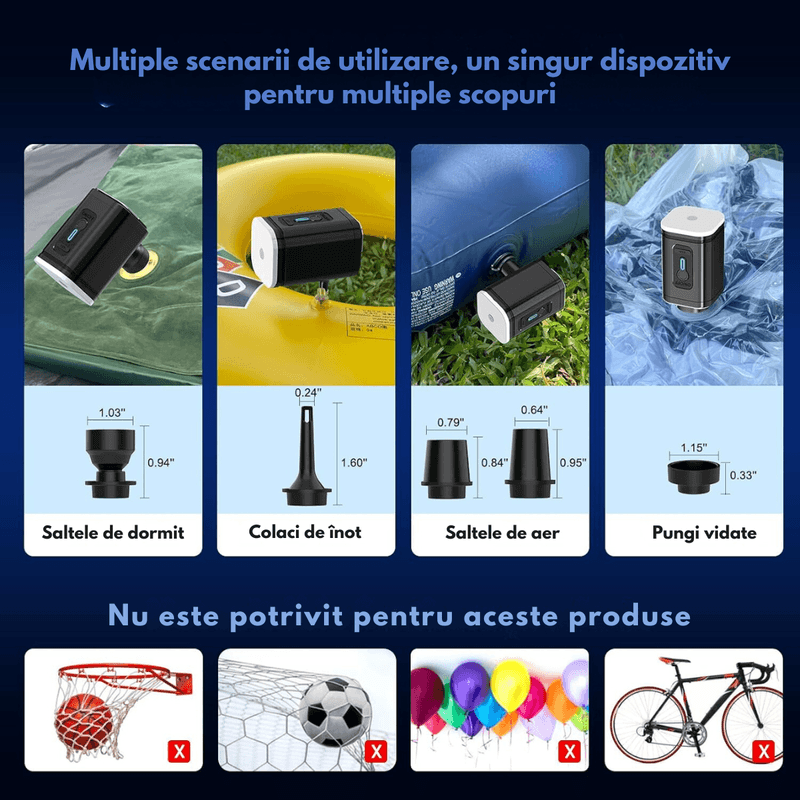 Multiple scenarii de utilizare, un singur dispozitiv pentru multiple scopuri

1.03"
0.94"
Saltele de dormit

0.24"
1.60"
Colaci de înot

0.79"
0.84"
0.64"
0.95"
Saltele de aer

1.15"
0.33"
Pungi vidate

Nu este potrivit pentru aceste produse

X
X
X
X