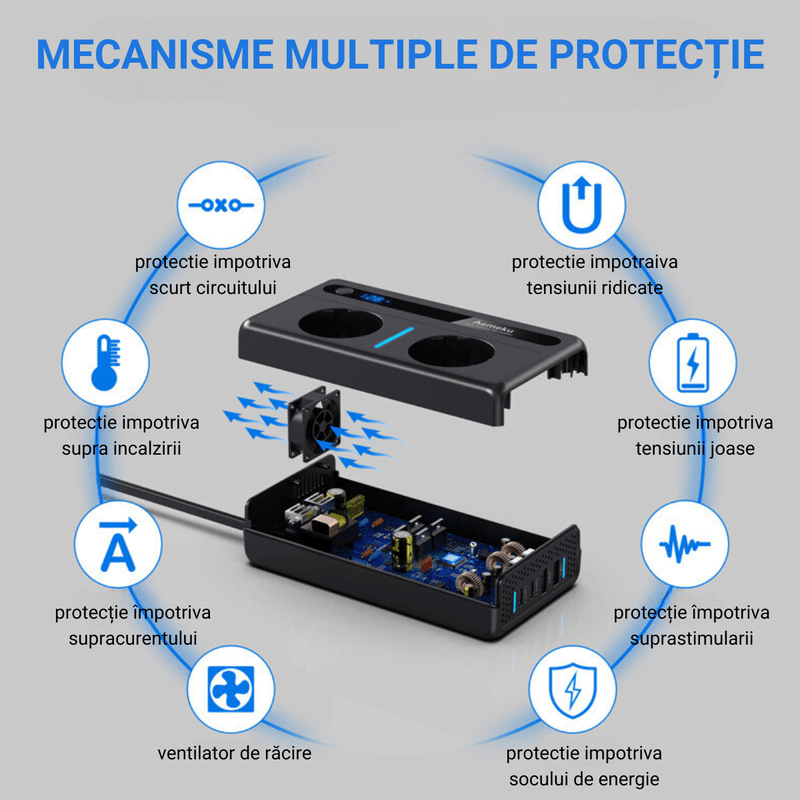 MECANISME MULTIPLE DE PROTECȚIE

protectie impotriva scurt circuitului

protectie impotraiva tensiunii ridicate

Aemeku

protectie impotriva supra incalzirii

protectie impotriva tensiunii joase

protecție împotriva supracurentului

protecție împotriva suprastimularii

ventilator de răcire

protectie impotriva socului de energie