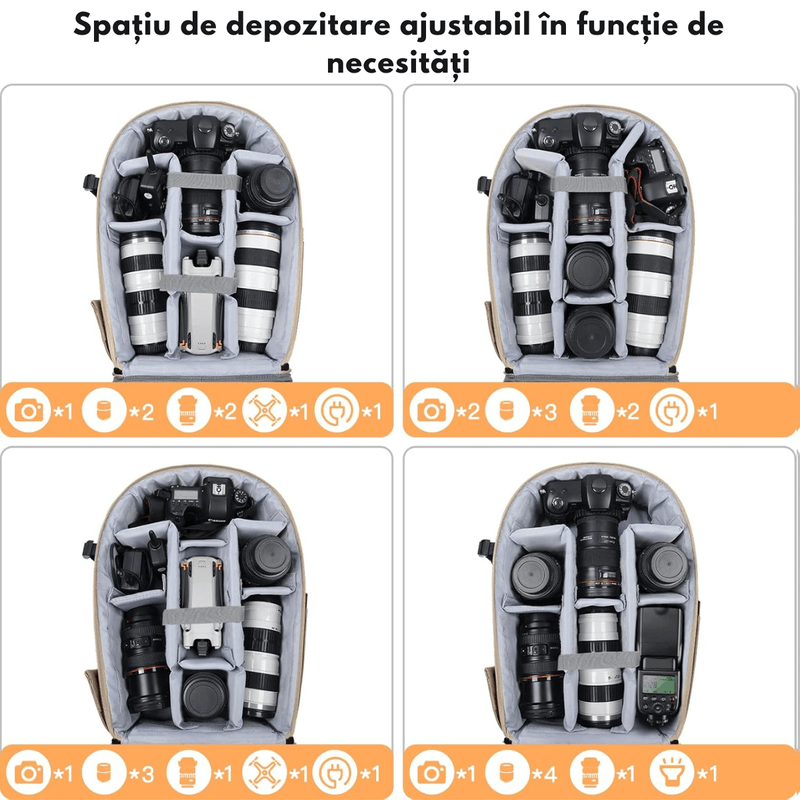 Spațiu de depozitare ajustabil în funcție de necesități

*1 *2 *2 *1 *1

*2 *3 *2 *1

*1 *3 *1 *1 *1

*1 *4 *1 *1