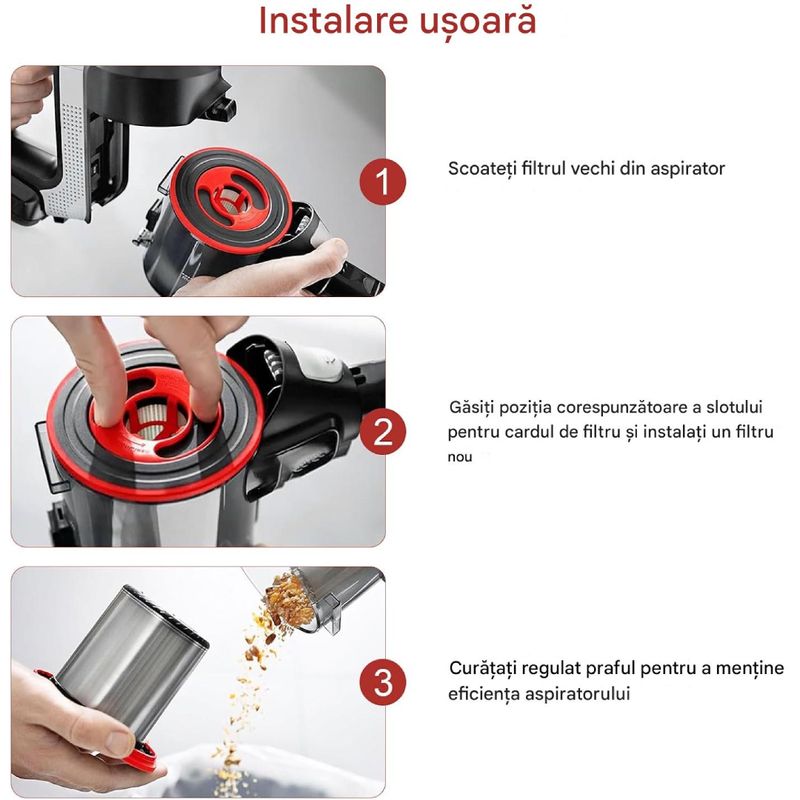 Instalare ușoară

1

Scoateți filtrul vechi din aspirator

2

Găsiți poziția corespunzătoare a slotului pentru cardul de filtru și instalați un filtru nou

3

Curățați regulat praful pentru a menține eficiența aspiratorului