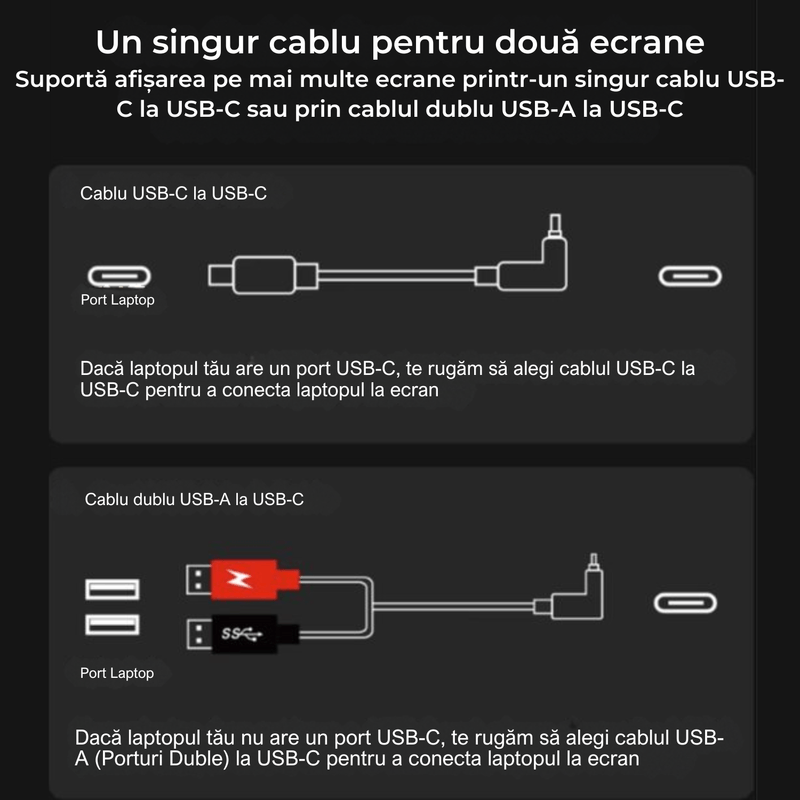 Un singur cablu pentru două ecrane
Suportă afișarea pe mai multe ecrane printr-un singur cablu USB-C la USB-C sau prin cablul dublu USB-A la USB-C

Cablu USB-C la USB-C

Port Laptop

Dacă laptopul tău are un port USB-C, te rugăm să alegi cablul USB-C la USB-C pentru a conecta laptopul la ecran

Cablu dublu USB-A la USB-C

SS

Port Laptop

Dacă laptopul tău nu are un port USB-C, te rugăm să alegi cablul USB-A (Porturi Duble) la USB-C pentru a conecta laptopul la ecran