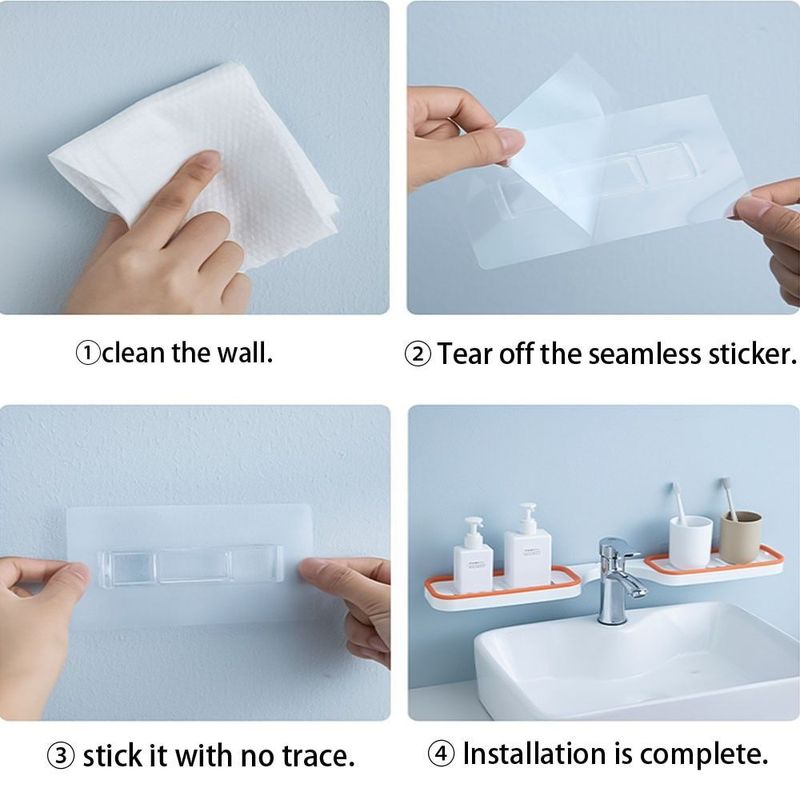 ①clean the wall.

② Tear off the seamless sticker.

③ stick it with no trace.

④ Installation is complete.