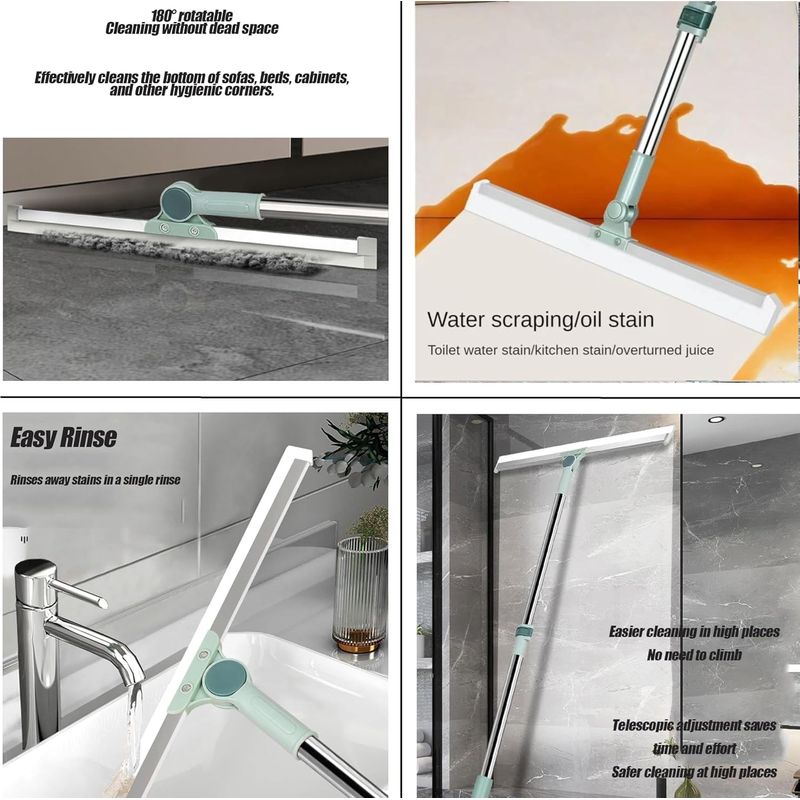 180° rotatable
Cleaning without dead space

Effectively cleans the bottom of sofas, beds, cabinets, and other hygienic corners.

Water scraping/oil stain

Toilet water stain/kitchen stain/overturned juice

Easy Rinse

Rinses away stains in a single rinse

Easier cleaning in high places
No need to climb

Telescopic adjustment saves time and effort
Safer cleaning at high places