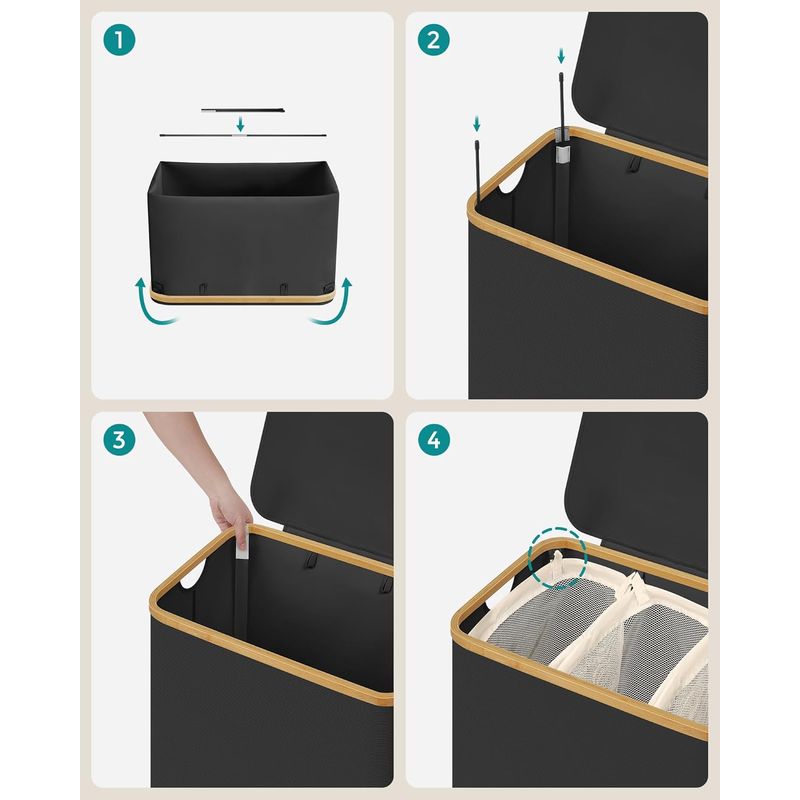 1

2

3

4