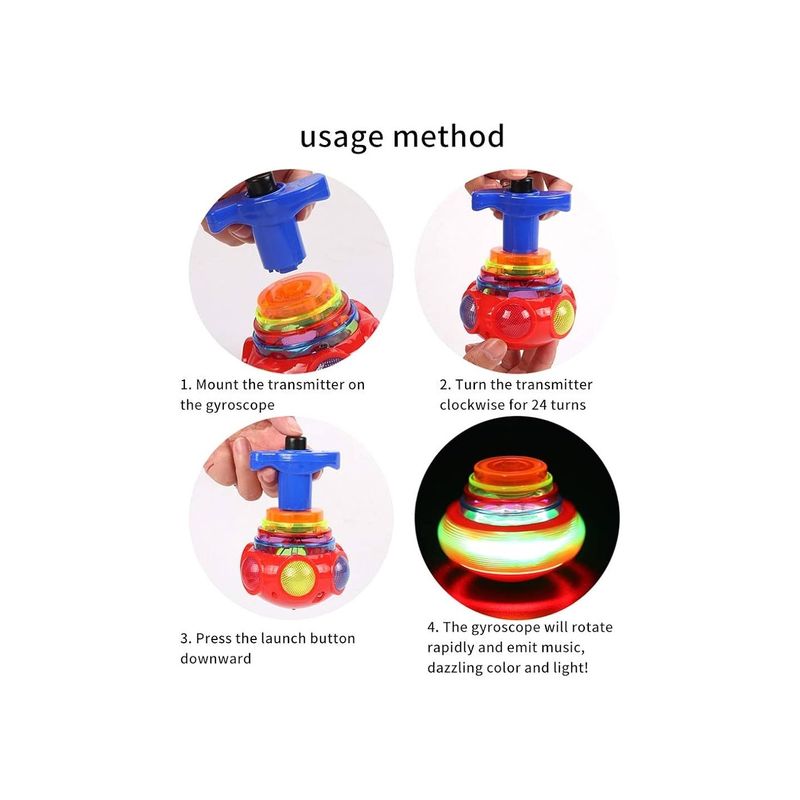 usage method

1. Mount the transmitter on the gyroscope

2. Turn the transmitter clockwise for 24 turns

3. Press the launch button downward

4. The gyroscope will rotate rapidly and emit music, dazzling color and light!