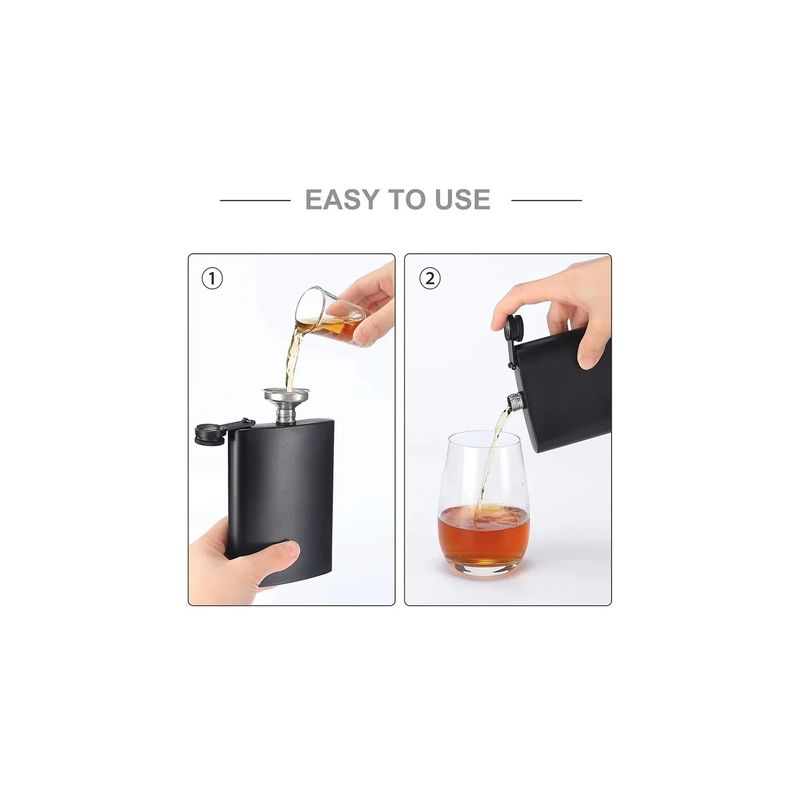 EASY TO USE

①

②