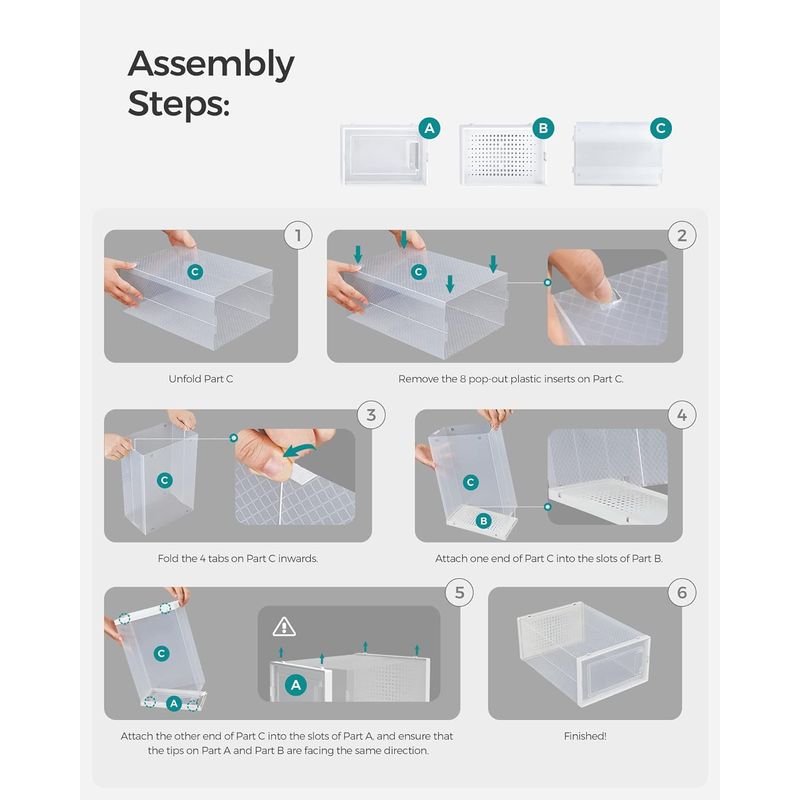 Assembly Steps:

A
B
C

1
C
Unfold Part C

2
C
Remove the 8 pop-out plastic inserts on Part C.

3
C
Fold the 4 tabs on Part C inwards.

4
C
B
Attach one end of Part C into the slots of Part B.

5
C
A
A
Attach the other end of Part C into the slots of Part A, and ensure that the tips on Part A and Part B are facing the same direction.

6
Finished!