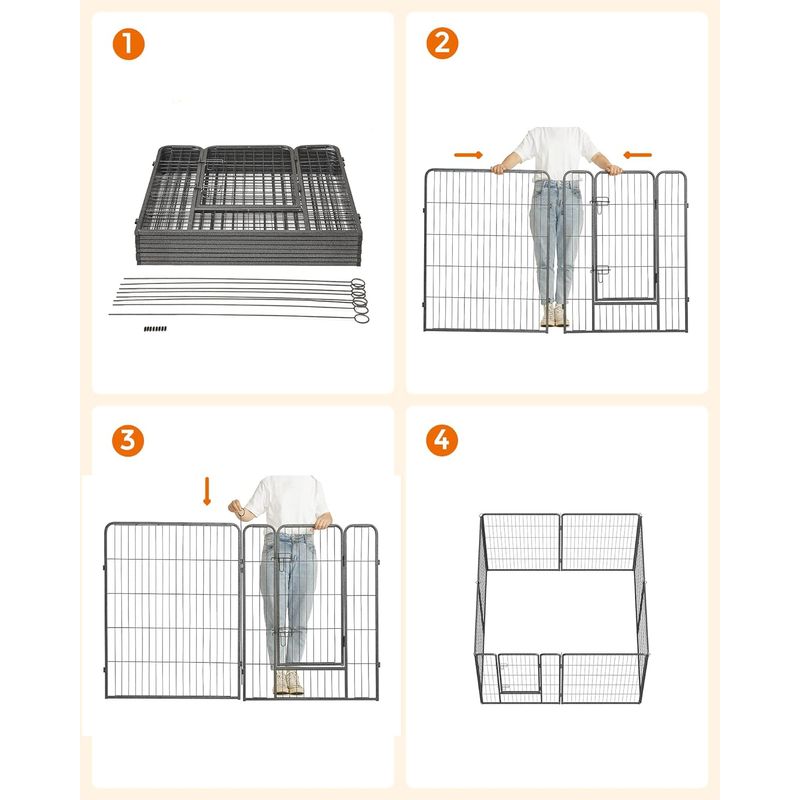 1

2

3

4