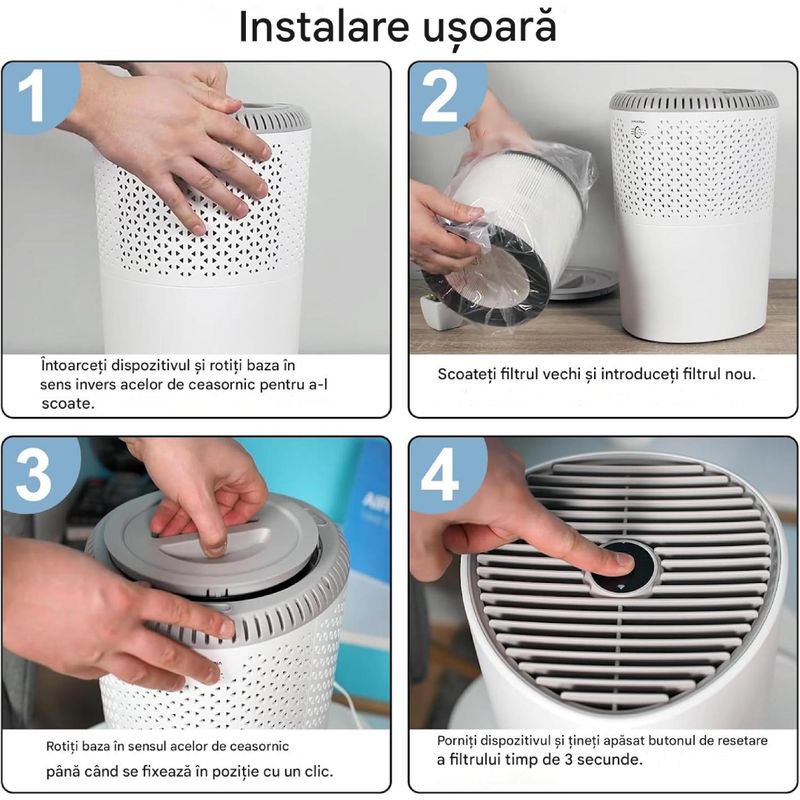 Instalare ușoară

1

Întoarceți dispozitivul și rotiți baza în sens invers acelor de ceasornic pentru a-l scoate.

2

Scoateți filtrul vechi și introduceți filtrul nou.

3

Rotiți baza în sensul acelor de ceasornic până când se fixează în poziție cu un clic.

4

Porniți dispozitivul și țineți apăsat butonul de resetare a filtrului timp de 3 secunde.