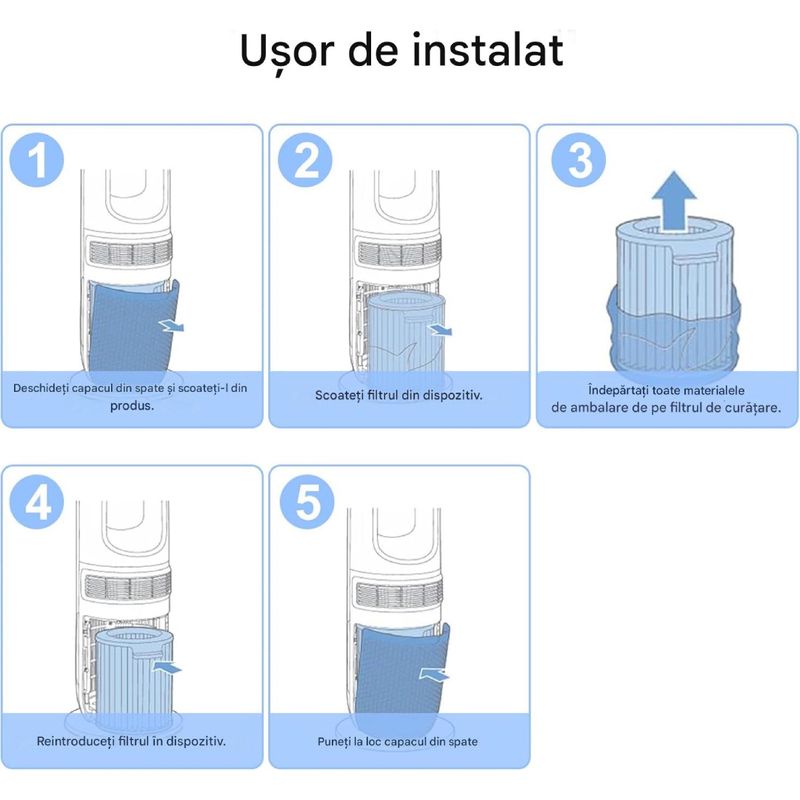 Ușor de instalat

1

Deschideți capacul din spate și scoateți-l din produs.

2

Scoateți filtrul din dispozitiv.

3

Îndepărtați toate materialele de ambalare de pe filtrul de curățare.

4

Reintroduceți filtrul în dispozitiv.

5

Puneți la loc capacul din spate