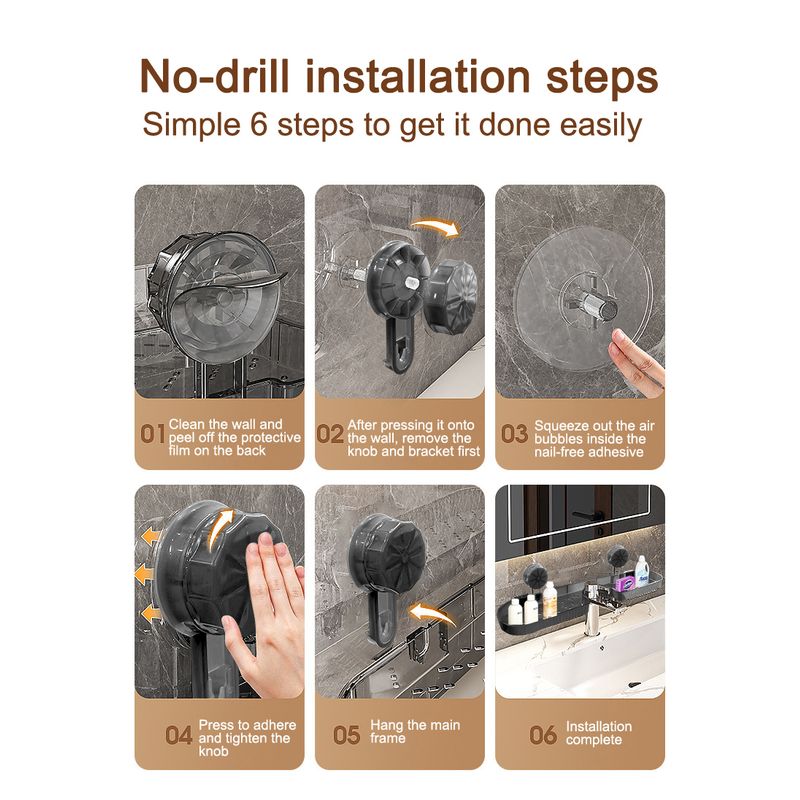 No-drill installation steps
Simple 6 steps to get it done easily

01 Clean the wall and peel off the protective film on the back

02 After pressing it onto the wall, remove the knob and bracket first

03 Squeeze out the air bubbles inside the nail-free adhesive

04 Press to adhere and tighten the knob

05 Hang the main frame

06 Installation complete