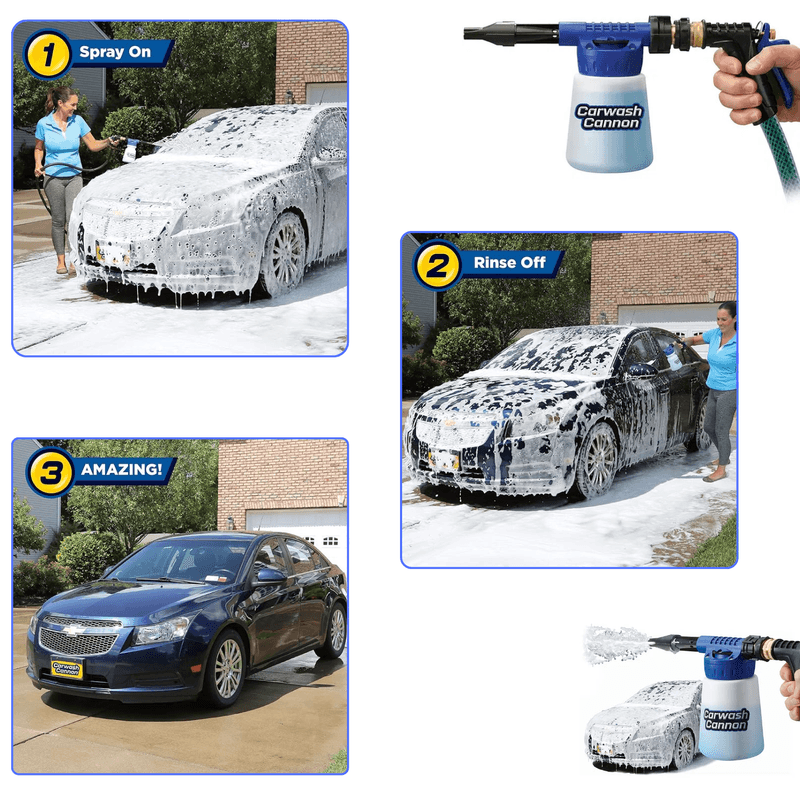 1 Spray On

Carwash Cannon

2 Rinse Off

3 AMAZING!

Carwash Cannon

Carwash Cannon