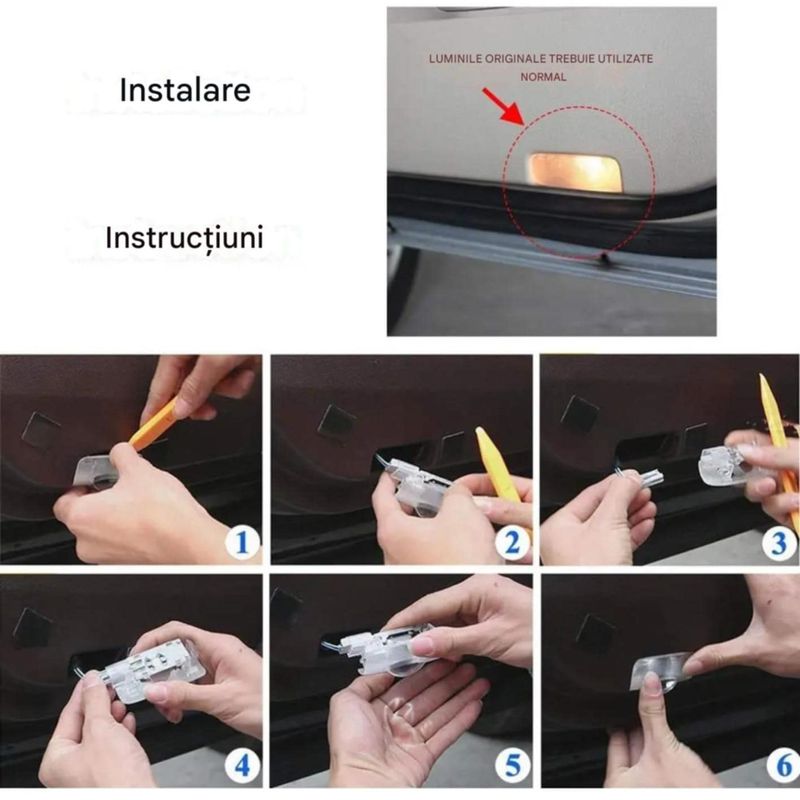 Instalare

Instrucțiuni

LUMINILE ORIGINALE TREBUIE UTILIZATE NORMAL

1

2

3

4

5

6