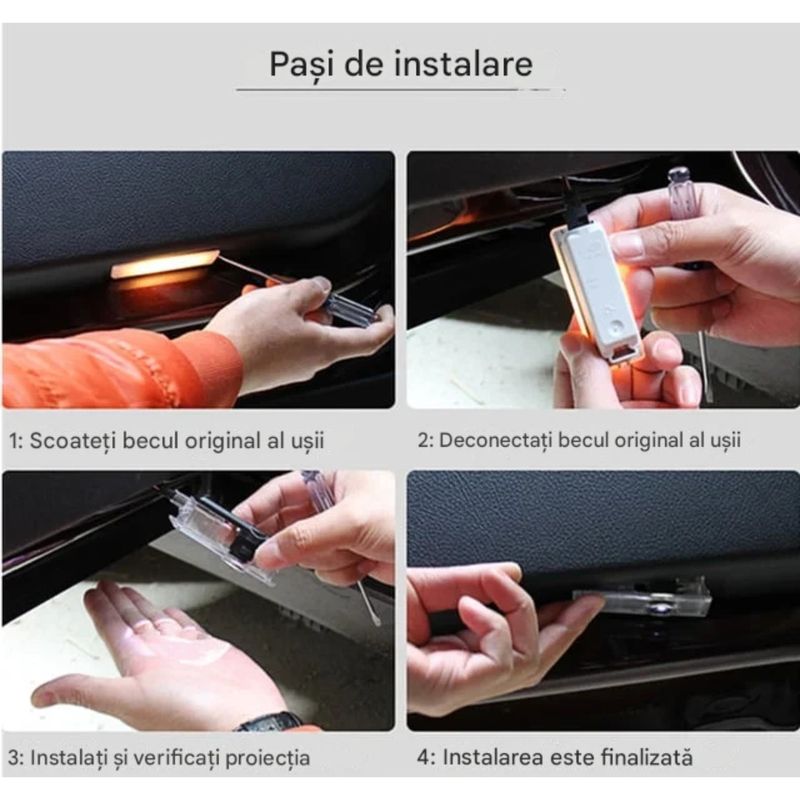 Pași de instalare

1: Scoateți becul original al ușii

2: Deconectați becul original al ușii

3: Instalați și verificați proiecția

4: Instalarea este finalizată