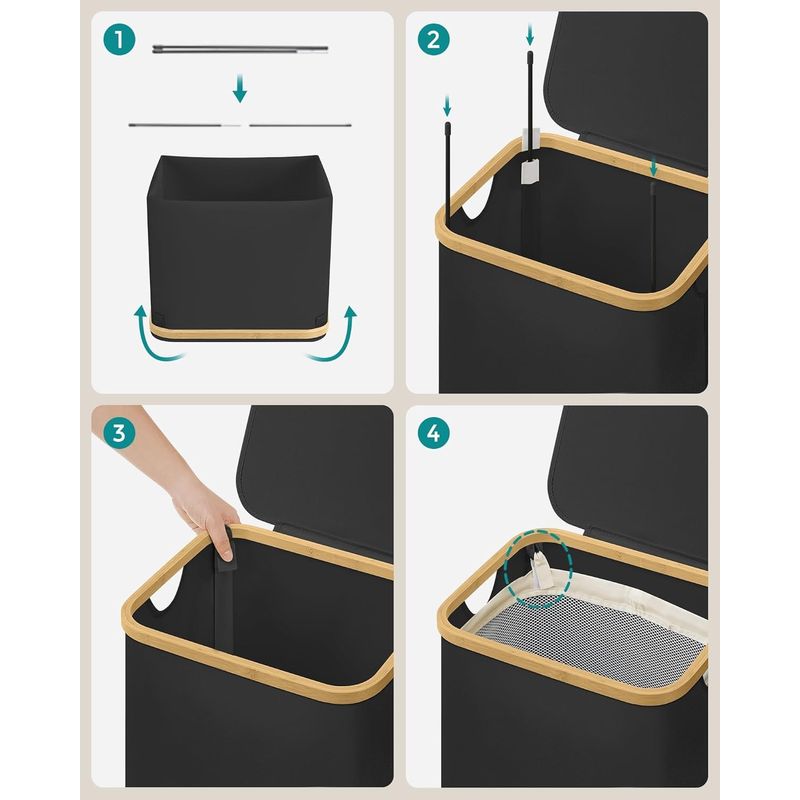 1
2
3
4