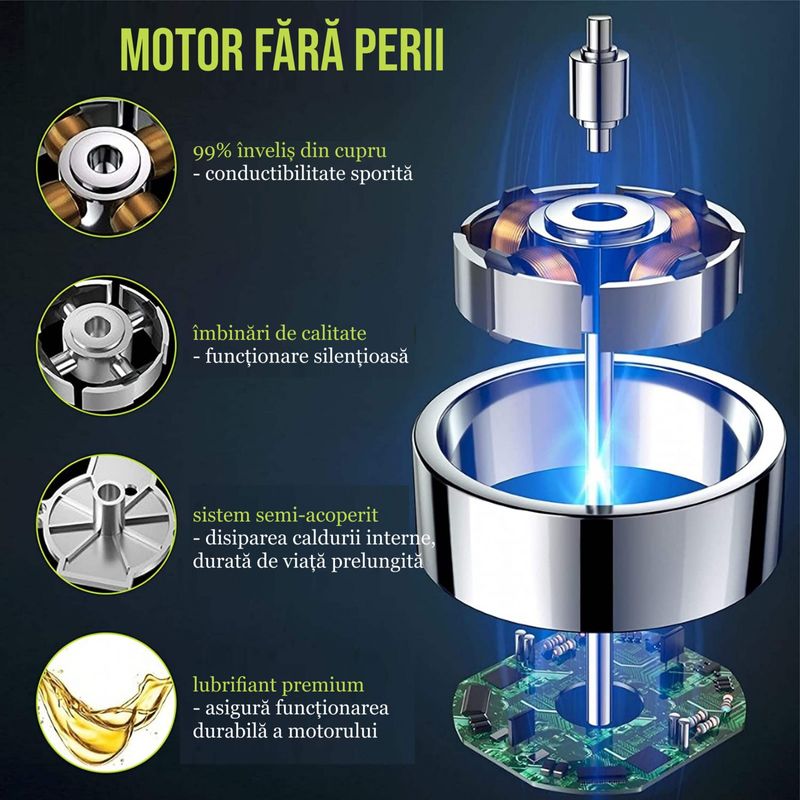 MOTOR FĂRĂ PERII

99% înveliș din cupru
- conductibilitate sporită

îmbinări de calitate
- funcționare silențioasă

sistem semi-acoperit
- disiparea caldurii interne, durată de viață prelungită

lubrifiant premium
- asigură funcționarea durabilă a motorului