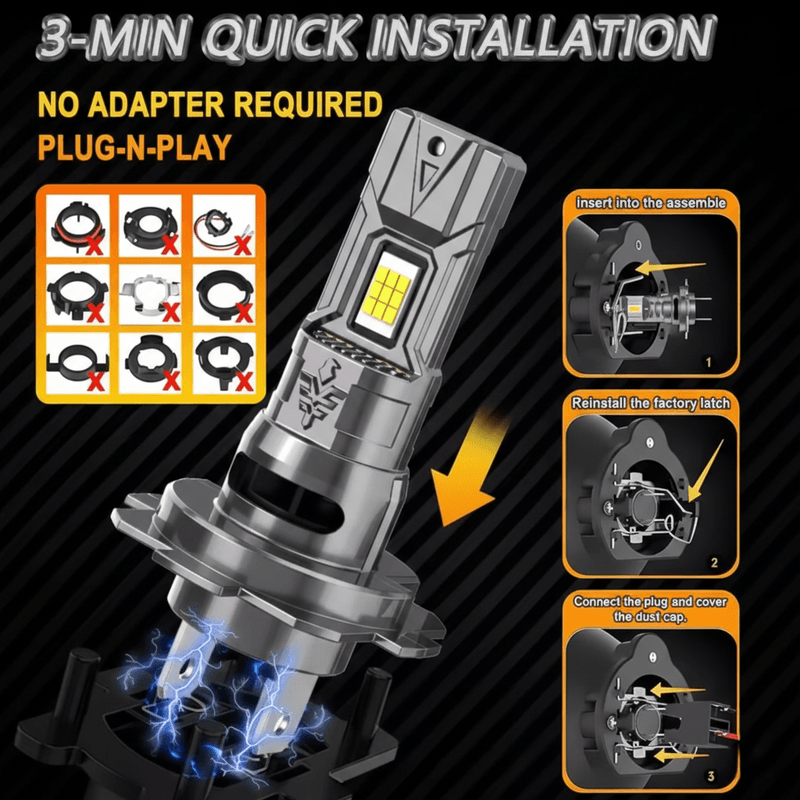 3-MIN QUICK INSTALLATION

NO ADAPTER REQUIRED
PLUG-N-PLAY

insert into the assemble

1

Reinstall the factory latch

2

Connect the plug and cover the dust cap.

3