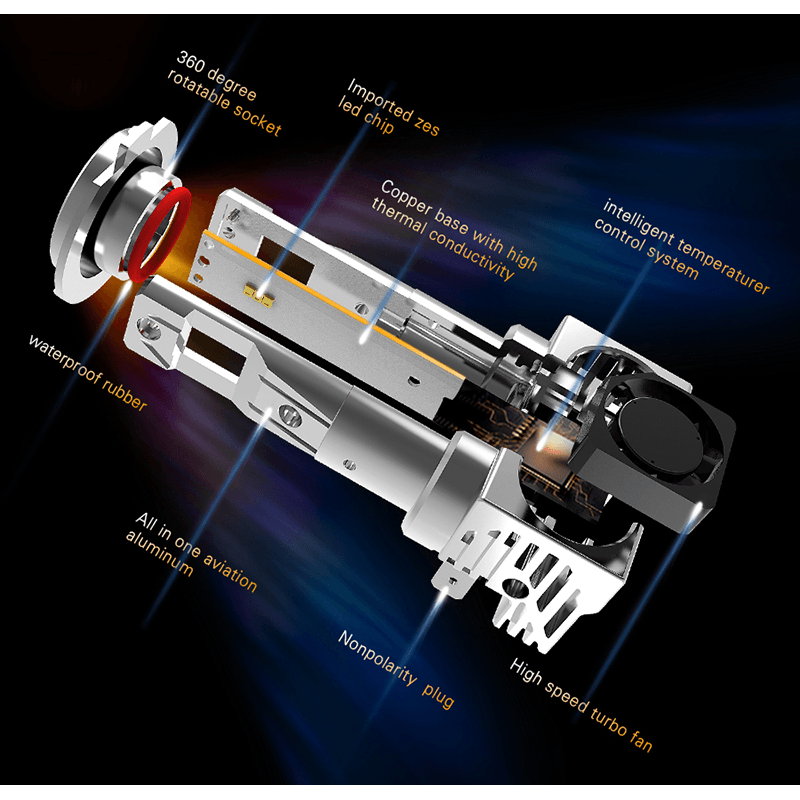 360 degree
rotatable socket

Imported zes
led chip

Copper base with high
thermal conductivity

intelligent temperaturer
control system

waterproof rubber

All in one aviation
aluminum

Nonpolarity plug

High speed turbo fan