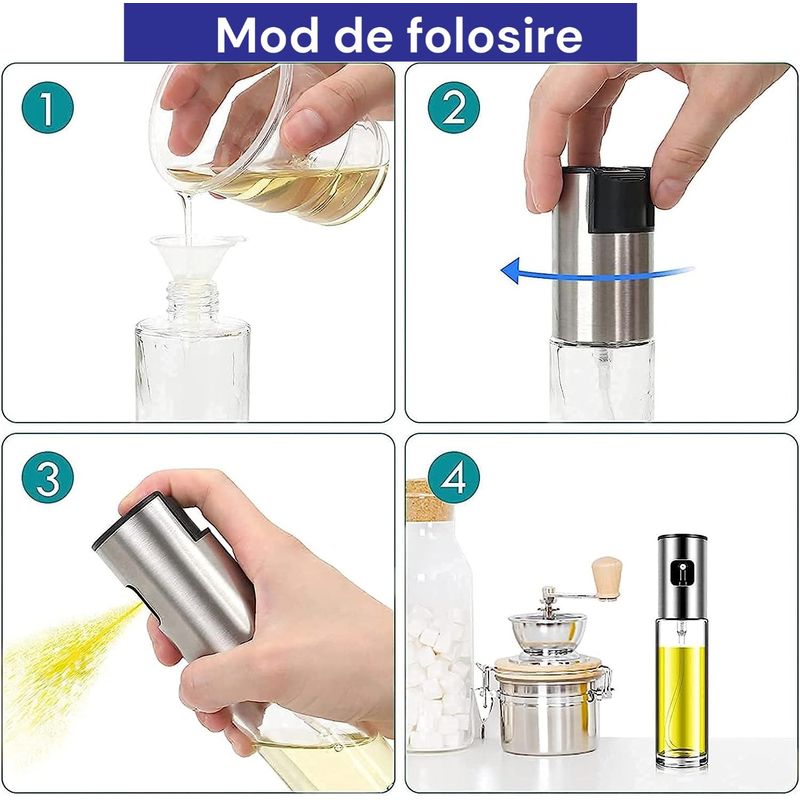 Mod de folosire

1

2

3

4