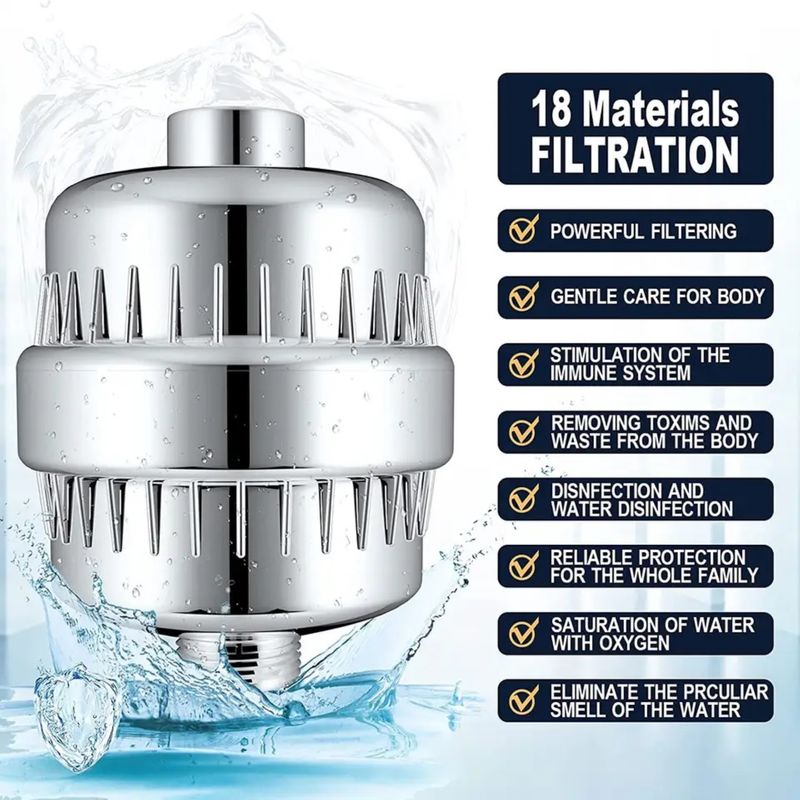 18 Materials FILTRATION

POWERFUL FILTERING

GENTLE CARE FOR BODY

STIMULATION OF THE IMMUNE SYSTEM

REMOVING TOXIMS AND WASTE FROM THE BODY

DISNFECTION AND WATER DISINFECTION

RELIABLE PROTECTION FOR THE WHOLE FAMILY

SATURATION OF WATER WITH OXYGEN

ELIMINATE THE PRCULIAR SMELL OF THE WATER